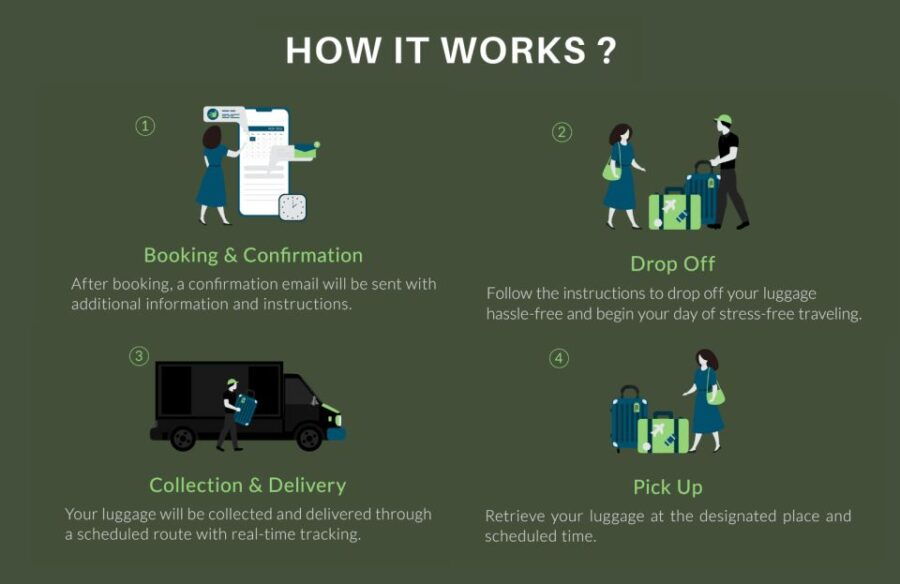 HOW IT WORKS ?

①

Booking & Confirmation

After booking, a confirmation email will be sent with additional information and instructions.

②

Drop Off

Follow the instructions to drop off your luggage hassle-free and begin your day of stress-free traveling.

③

Collection & Delivery

Your luggage will be collected and delivered through a scheduled route with real-time tracking.

④

Pick Up

Retrieve your luggage at the designated place and scheduled time.